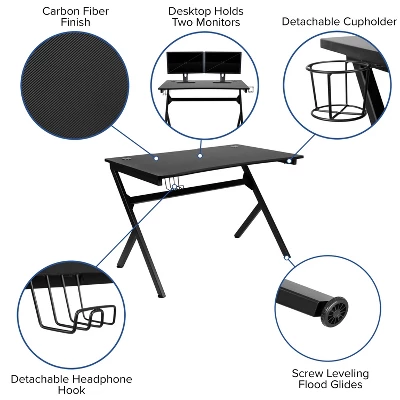 Carbon Fiber Finish

Desktop Holds Two Monitors

Detachable Cupholder

Detachable Headphone Hook

Screw Leveling Flood Glides