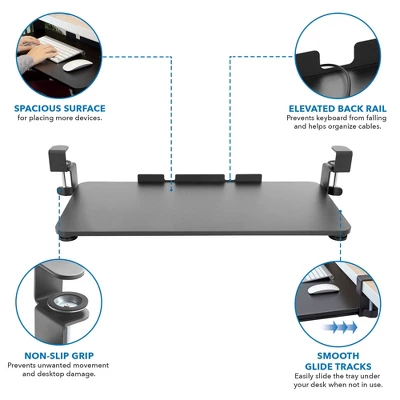 SPACIOUS SURFACE
for placing more devices.

ELEVATED BACK RAIL
Prevents keyboard from falling and helps organize cables.

NON-SLIP GRIP
Prevents unwanted movement and desktop damage.

SMOOTH GLIDE TRACKS
Easily slide the tray under your desk when not in use.