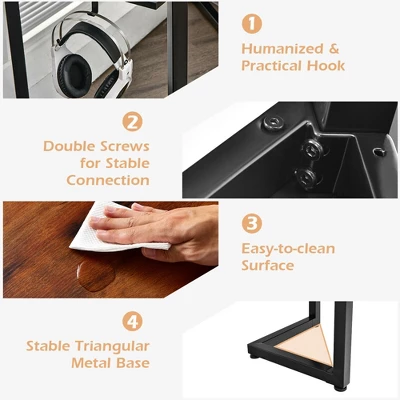 1
Humanized & Practical Hook

2
Double Screws for Stable Connection

3
Easy-to-clean Surface

4
Stable Triangular Metal Base