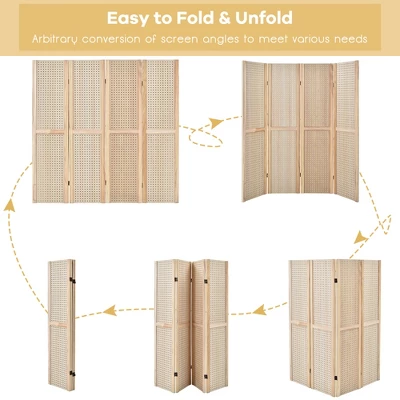 Easy to Fold & Unfold

Arbitrary conversion of screen angles to meet various needs